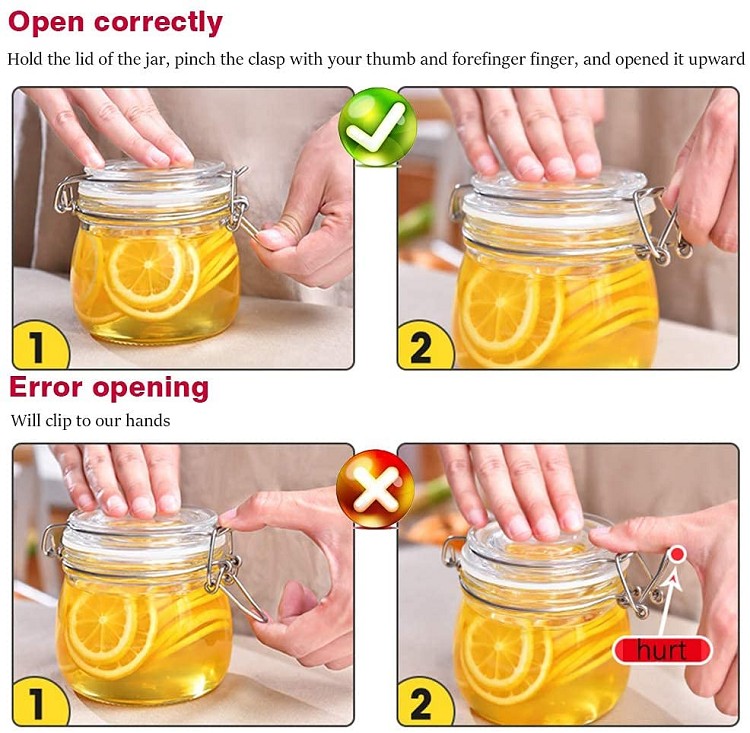 Open correctly

Hold the lid of the jar, pinch the clasp with your thumb and forefinger finger, and opened it upward

1

2

Error opening

Will clip to our hands

1

2

hurt