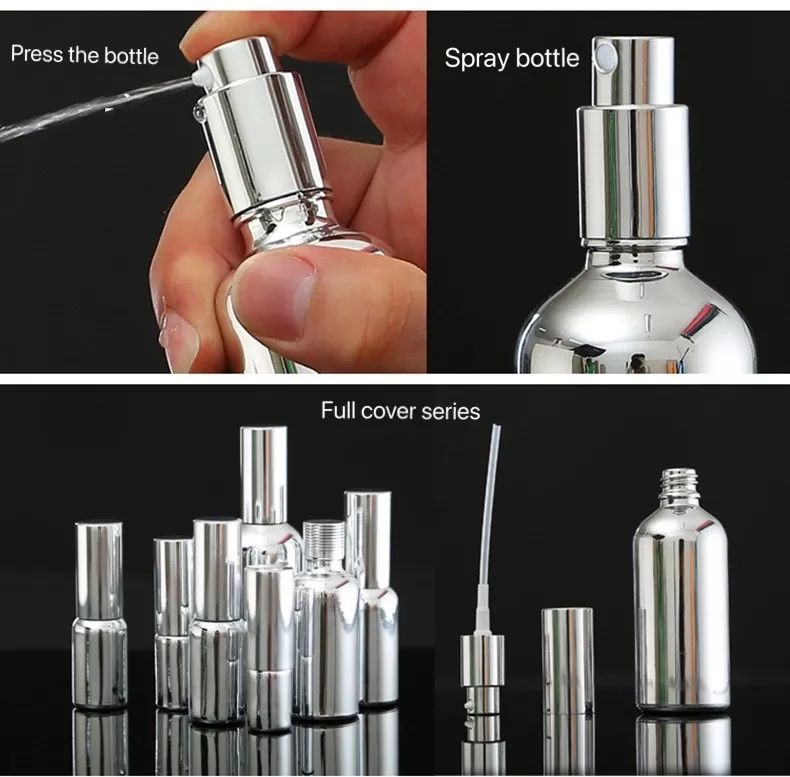 Press the bottle

Spray bottle

Full cover series