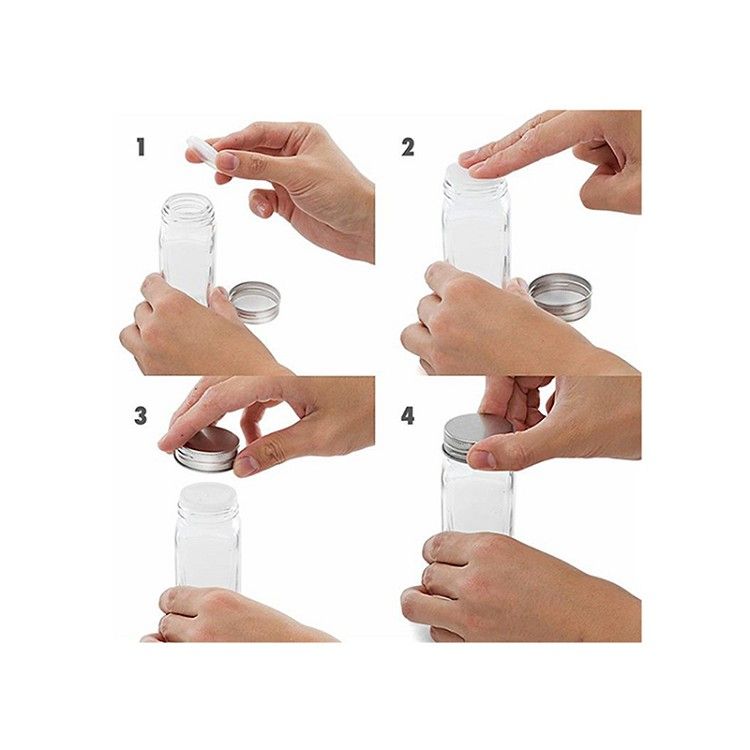 1

2

3

4